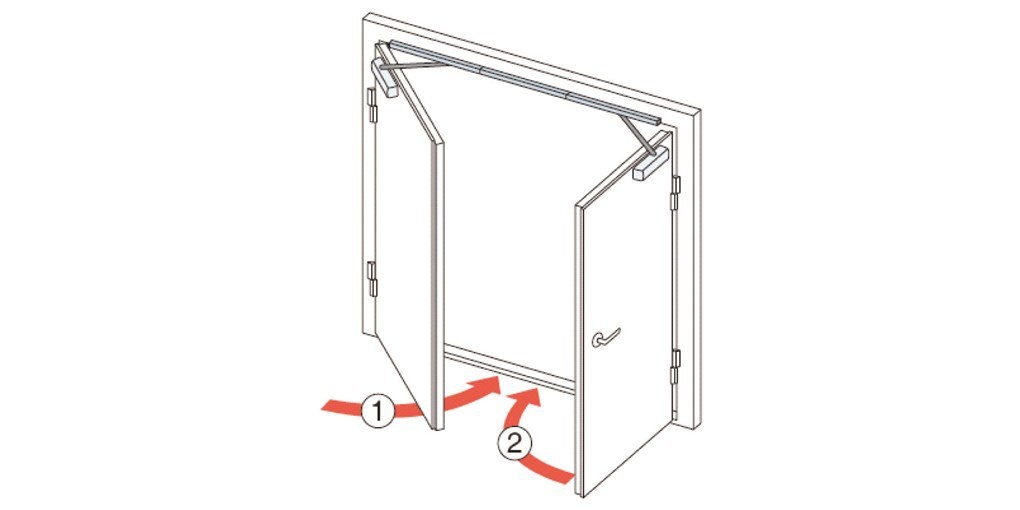 1

2