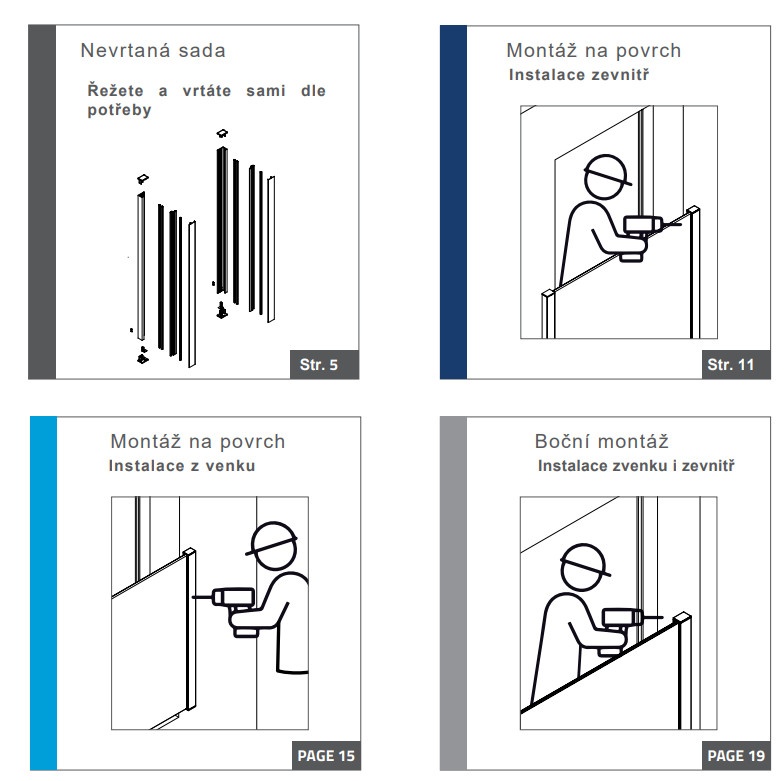 Nevrtaná sada

Řežete a vrtáte sami dle potřeby

Str. 5

Montáž na povrch

Instalace zevnitř

Str. 11

Montáž na povrch

Instalace z venku

PAGE 15

Boční montáž

Instalace zvenku i zevnitř

PAGE 19