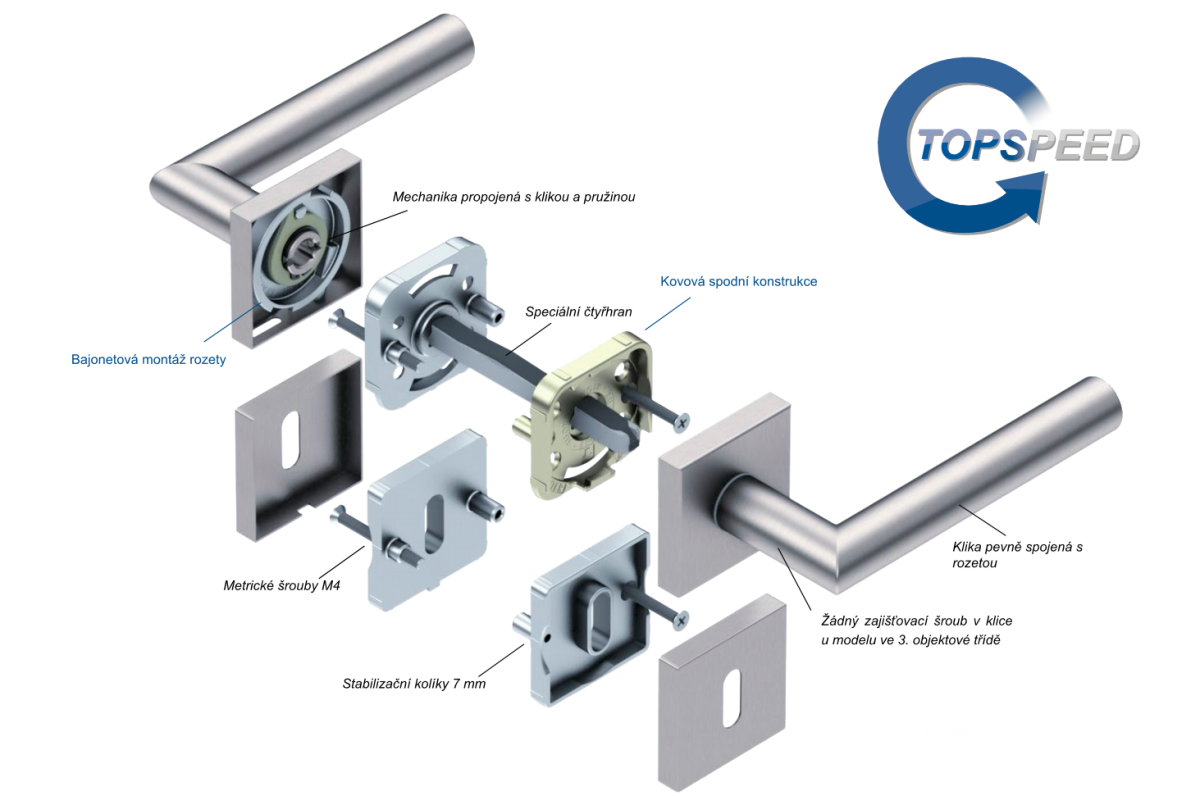 TOPSPEED

Mechanika propojená s klikou a pružinou

Kovová spodní konstrukce

Speciální čtyřhran

Bajonetová montáž rozety

Metrické šrouby M4

Klika pevně spojená s rozetou

Žádný zajišťovací šroub v klice u modelu ve 3. objektové třídě

Stabilizační kolíky 7 mm