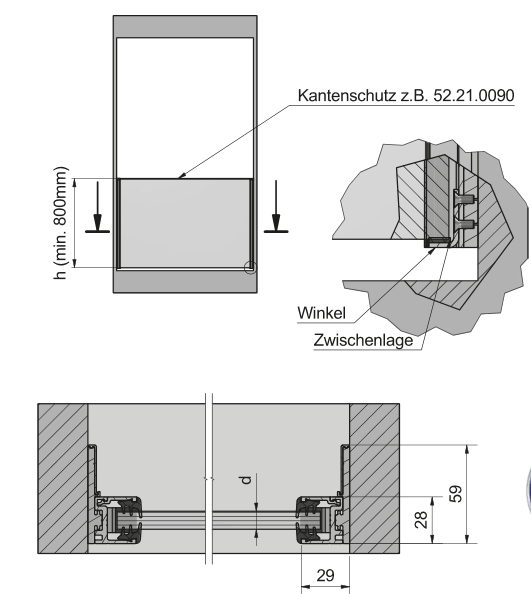 Kantenschutz z.B. 52.21.0090

h (min. 800mm)

Winkel

Zwischenlage

d

59

28

29