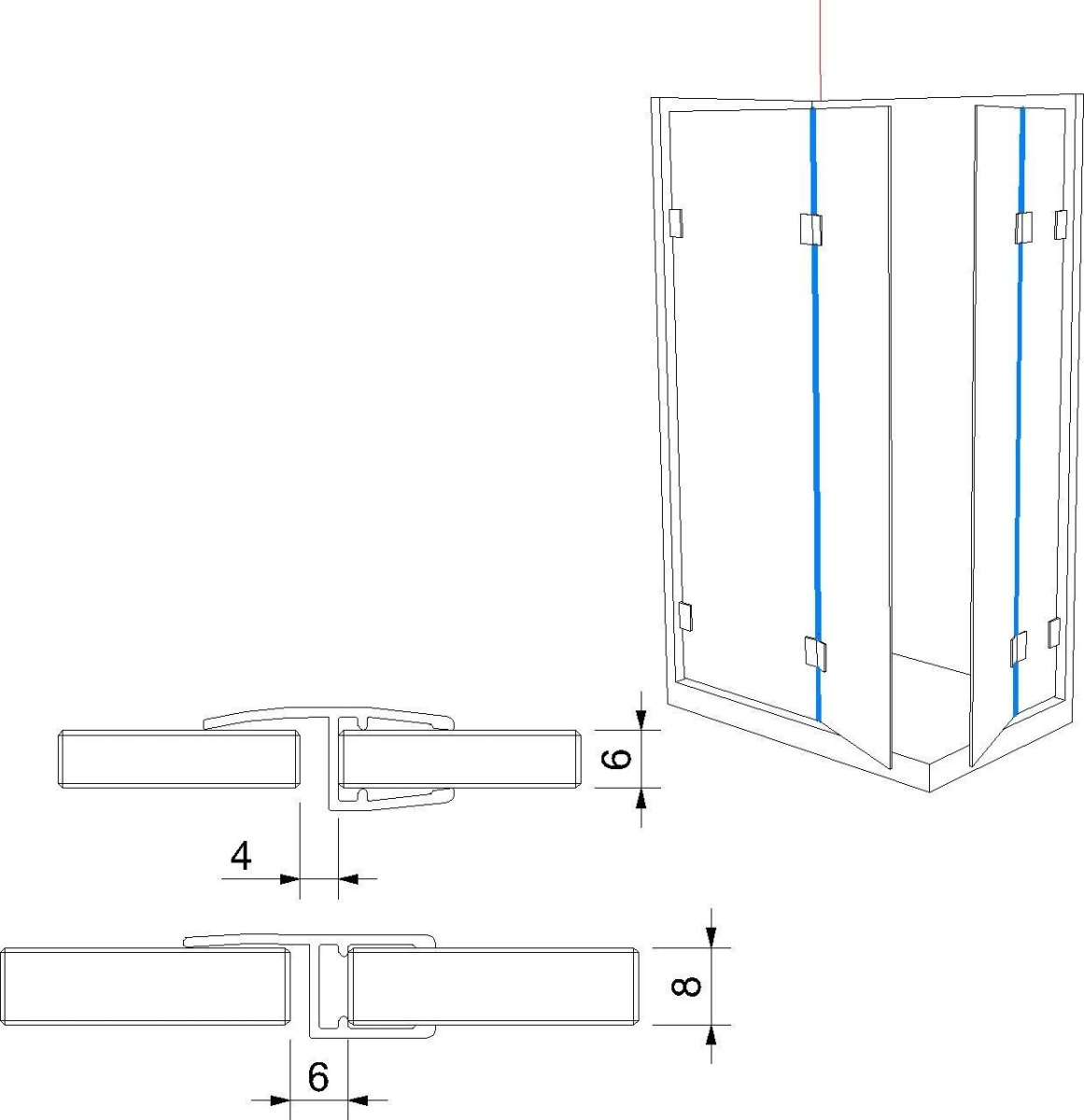 6

4

8

6