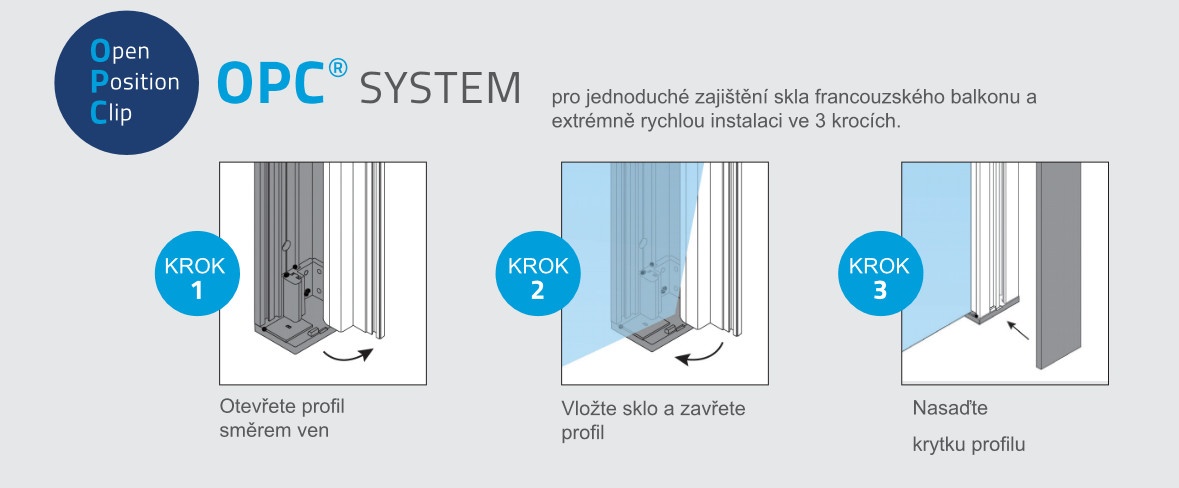 Open
Position
Clip

OPC® SYSTEM

pro jednoduché zajištění skla francouzského balkonu a extrémně rychlou instalaci ve 3 krocích.

KROK
1

Otevřete profil směrem ven

KROK
2

Vložte sklo a zavřete profil

KROK
3

Nasaďte

krytku profilu