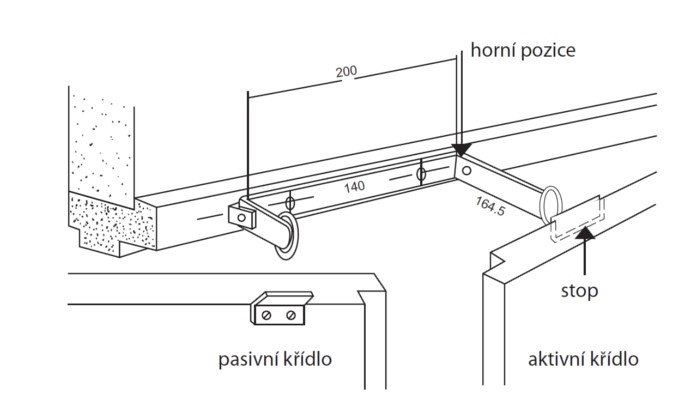 horní pozice

200

140

164.5

stop

pasivní křídlo

aktivní křídlo