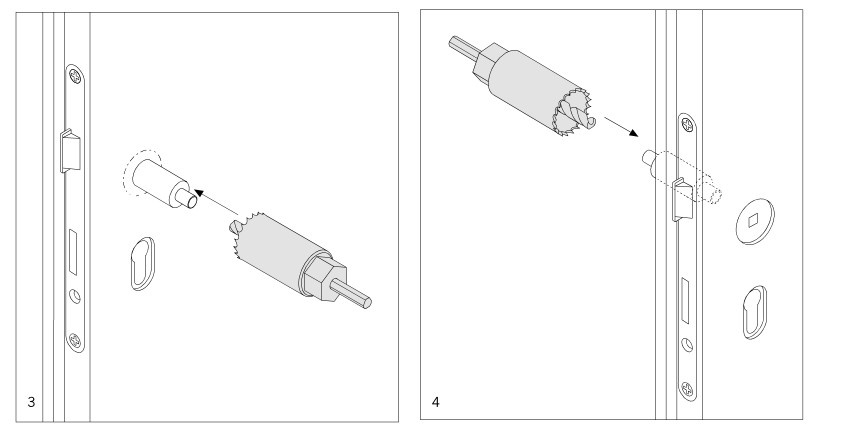 3

4