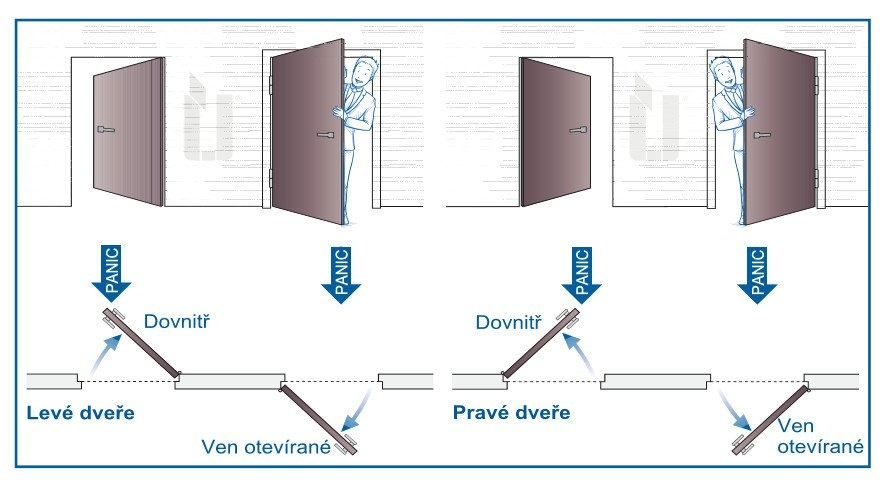 PANIC

PANIC

Dovnitř

Levé dveře

Ven otevírané

PANIC

PANIC

Dovnitř

Pravé dveře

Ven otevírané